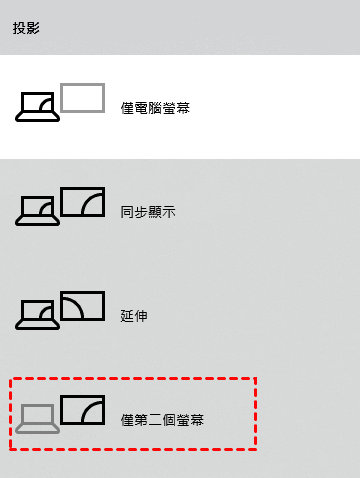 投影

僅電腦螢幕

同步顯示

延伸

僅第二個螢幕