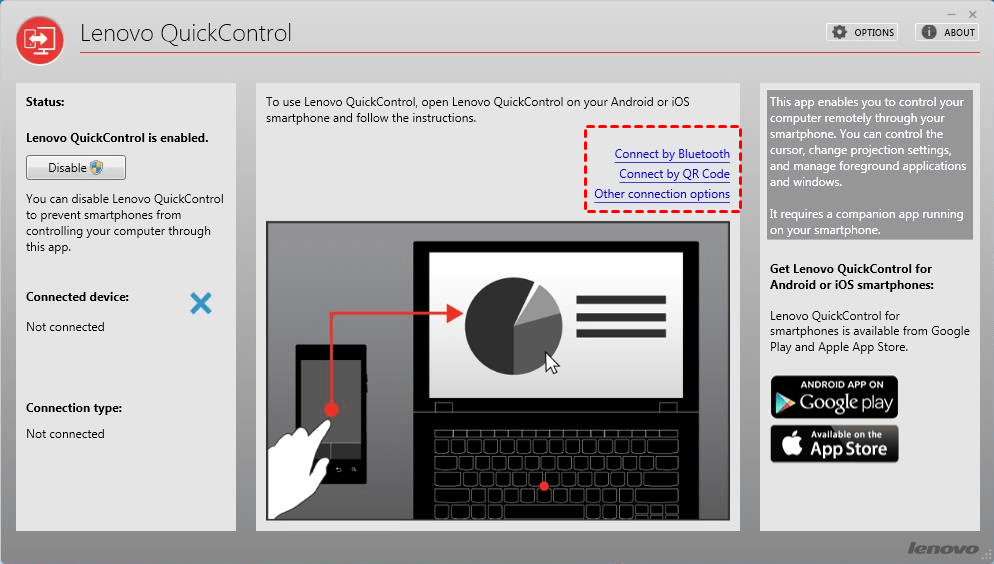 Lenovo QuickControl

OPTIONS

ABOUT

Status:

Lenovo QuickControl is enabled.

Disable

You can disable Lenovo QuickControl to prevent smartphones from controlling your computer through this app.

Connected device:

Not connected

Connection type:

Not connected

To use Lenovo QuickControl, open Lenovo QuickControl on your Android or iOS smartphone and follow the instructions.

Connect by Bluetooth
Connect by QR Code
Other connection options

This app enables you to control your computer remotely through your smartphone. You can control the cursor, change projection settings, and manage foreground applications and windows.

It requires a companion app running on your smartphone.

Get Lenovo QuickControl for Android or iOS smartphones:

Lenovo QuickControl for smartphones is available from Google Play and Apple App Store.

ANDROID APP ON
Google play

Available on the
App Store

lenovo