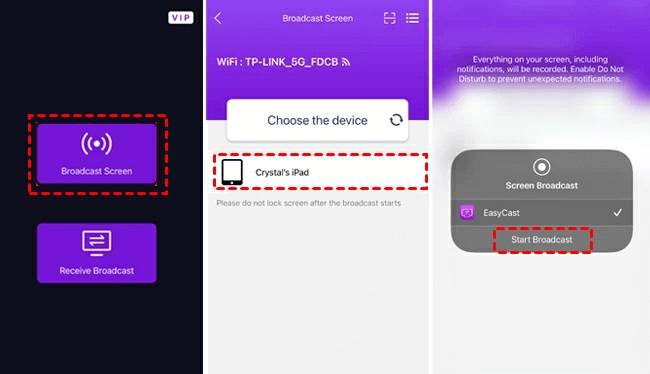 VIP

Broadcast Screen

Receive Broadcast

Broadcast Screen

WiFi : TP-LINK_5G_FDCB

Choose the device

Crystal's iPad

Please do not lock screen after the broadcast starts

Everything on your screen, including notifications, will be recorded. Enable Do Not Disturb to prevent unexpected notifications.

Screen Broadcast

EasyCast

Start Broadcast