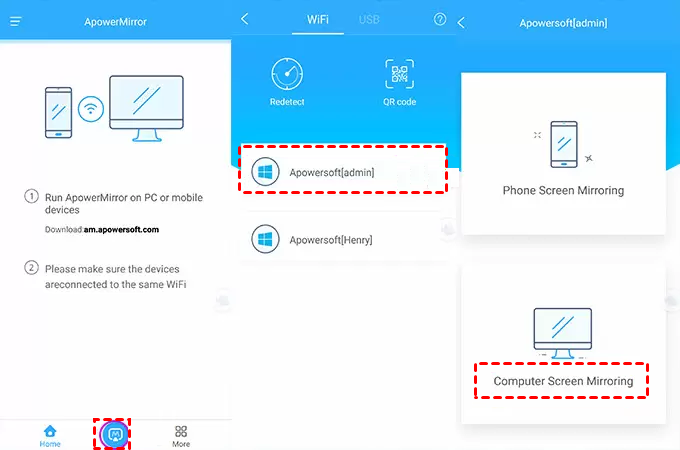 ApowerMirror

① Run ApowerMirror on PC or mobile devices

Download:am.apowersoft.com

② Please make sure the devices areconnected to the same WiFi

Home

More

WiFi USB

Redetect

QR code

Apowersoft[admin]

Apowersoft[Henry]

Apowersoft[admin]

Phone Screen Mirroring

Computer Screen Mirroring