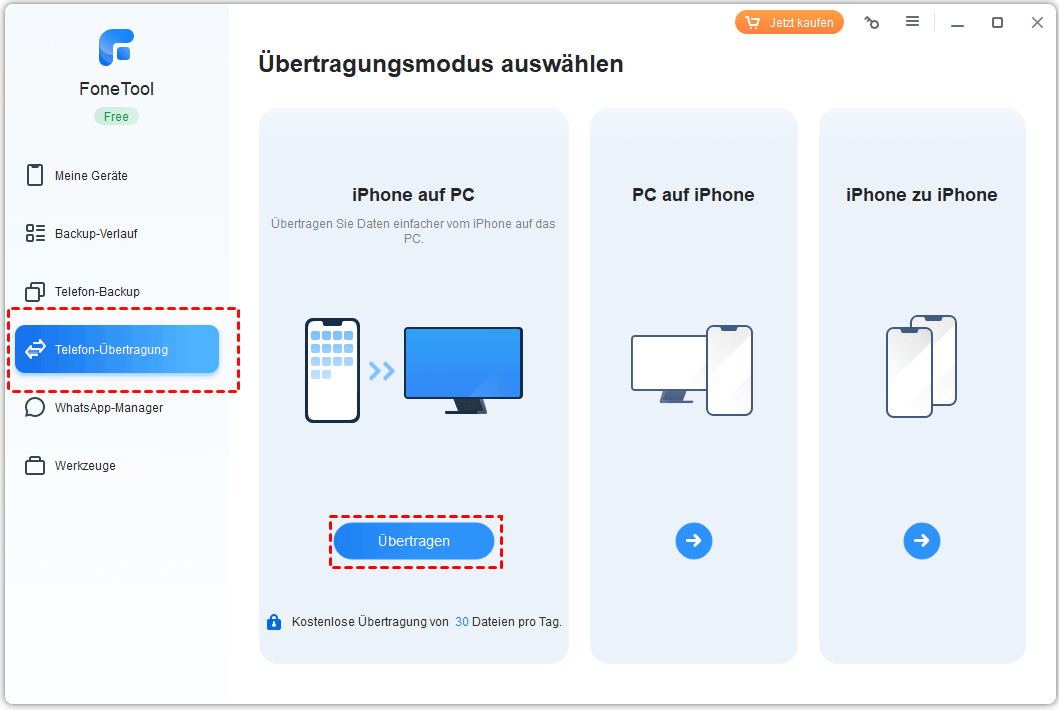 FoneTool
Free

Meine Geräte
Backup-Verlauf
Telefon-Backup
Telefon-Übertragung
WhatsApp-Manager
Werkzeuge

Jetzt kaufen

Übertragungsmodus auswählen

iPhone auf PC
Übertragen Sie Daten einfacher vom iPhone auf das PC.

Übertragen

Kostenlose Übertragung von 30 Dateien pro Tag.

PC auf iPhone

iPhone zu iPhone