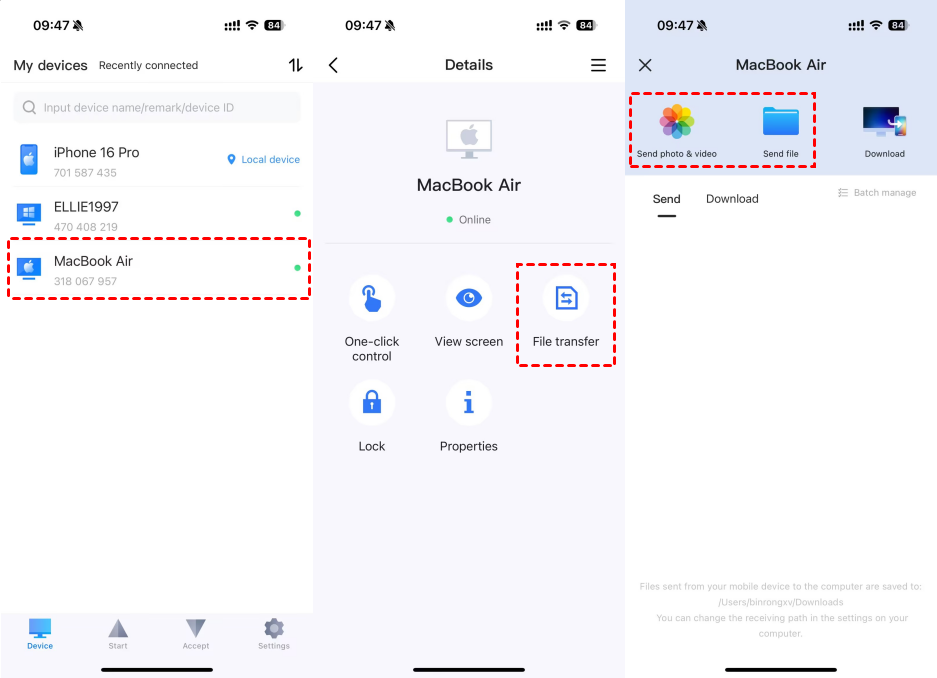 09:47 84

My devices Recently connected

Input device name/remark/device ID

iPhone 16 Pro
701 587 435
Local device

ELLIE1997
470 408 219

MacBook Air
318 067 957

Device Start Accept Settings

09:47 84

Details

MacBook Air

Online

One-click control

View screen

File transfer

Lock

Properties

09:47 84

MacBook Air

Send photo & video

Send file

Download

Send Download

Batch manage

Files sent from your mobile device to the computer are saved to: /Users/binrongxv/Downloads
You can change the receiving path in the settings on your computer.