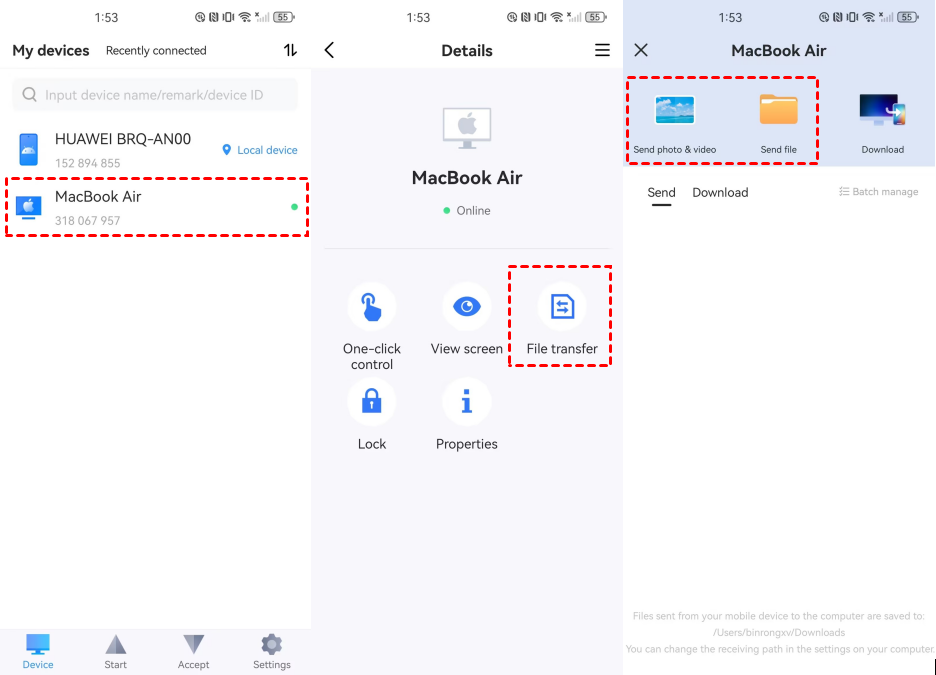 1:53 55

My devices Recently connected

Input device name/remark/device ID

HUAWEI BRQ-AN00
152 894 855
Local device

MacBook Air
318 067 957

Device Start Accept Settings

1:53 55

Details

MacBook Air
Online

One-click control
View screen
File transfer
Lock
Properties

1:53 55

MacBook Air

Send photo & video
Send file
Download

Send Download Batch manage

Files sent from your mobile device to the computer are saved to:
/Users/binrongxv/Downloads
You can change the receiving path in the settings on your computer.